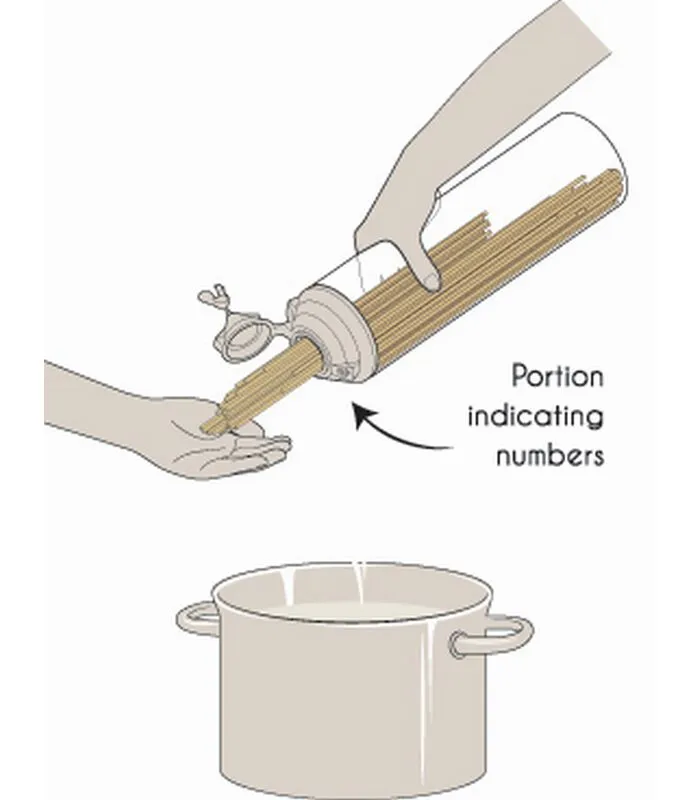 Portion indicating numbers